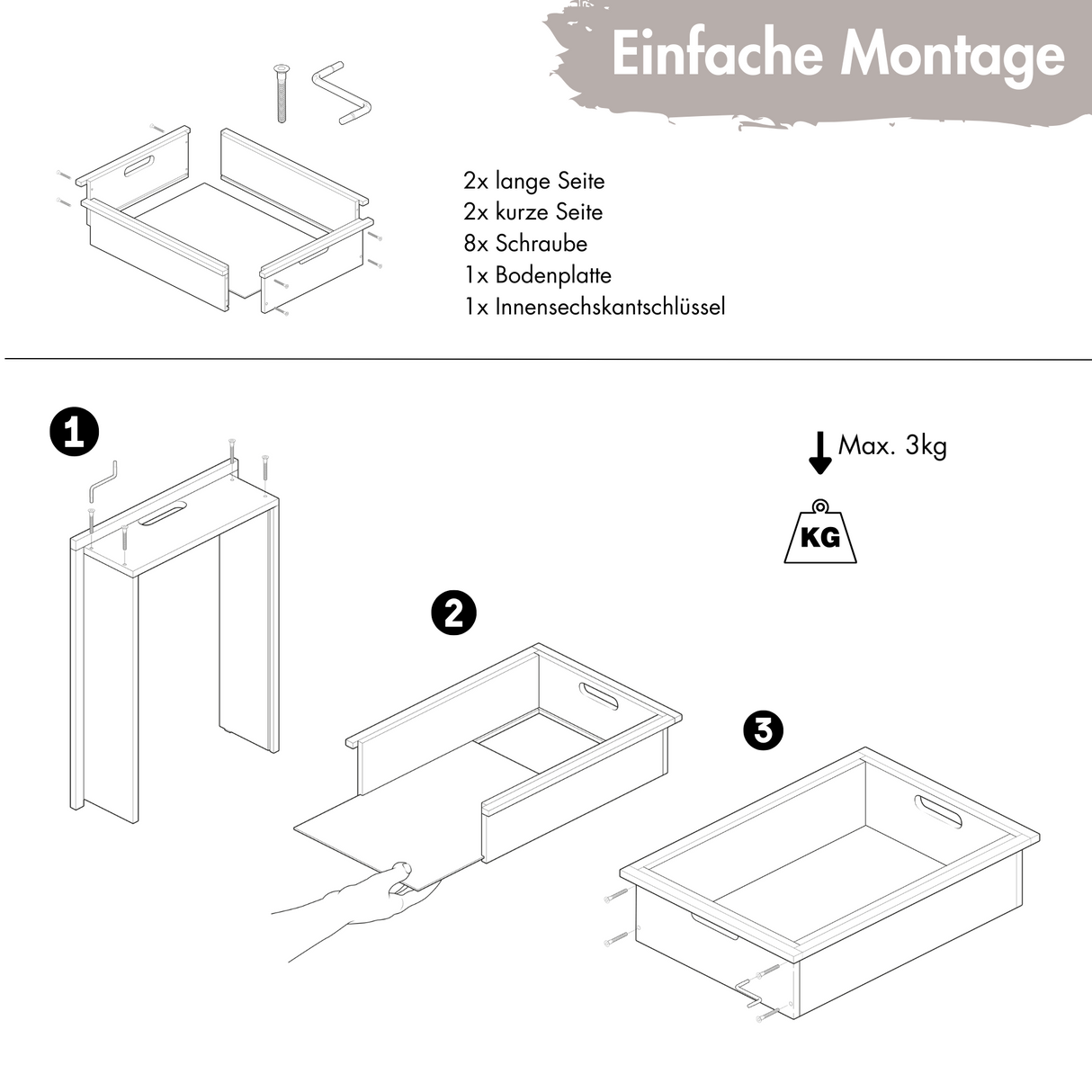 Einfache Montage

2x lange Seite
2x kurze Seite
8x Schraube
1x Bodenplatte
1x Innensechskantschlüssel

1

Max. 3kg

KG

2

3