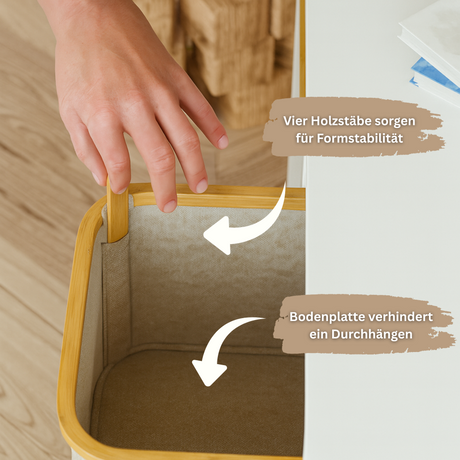 Vier Holzstäbe sorgen für Formstabilität

Bodenplatte verhindert ein Durchhängen