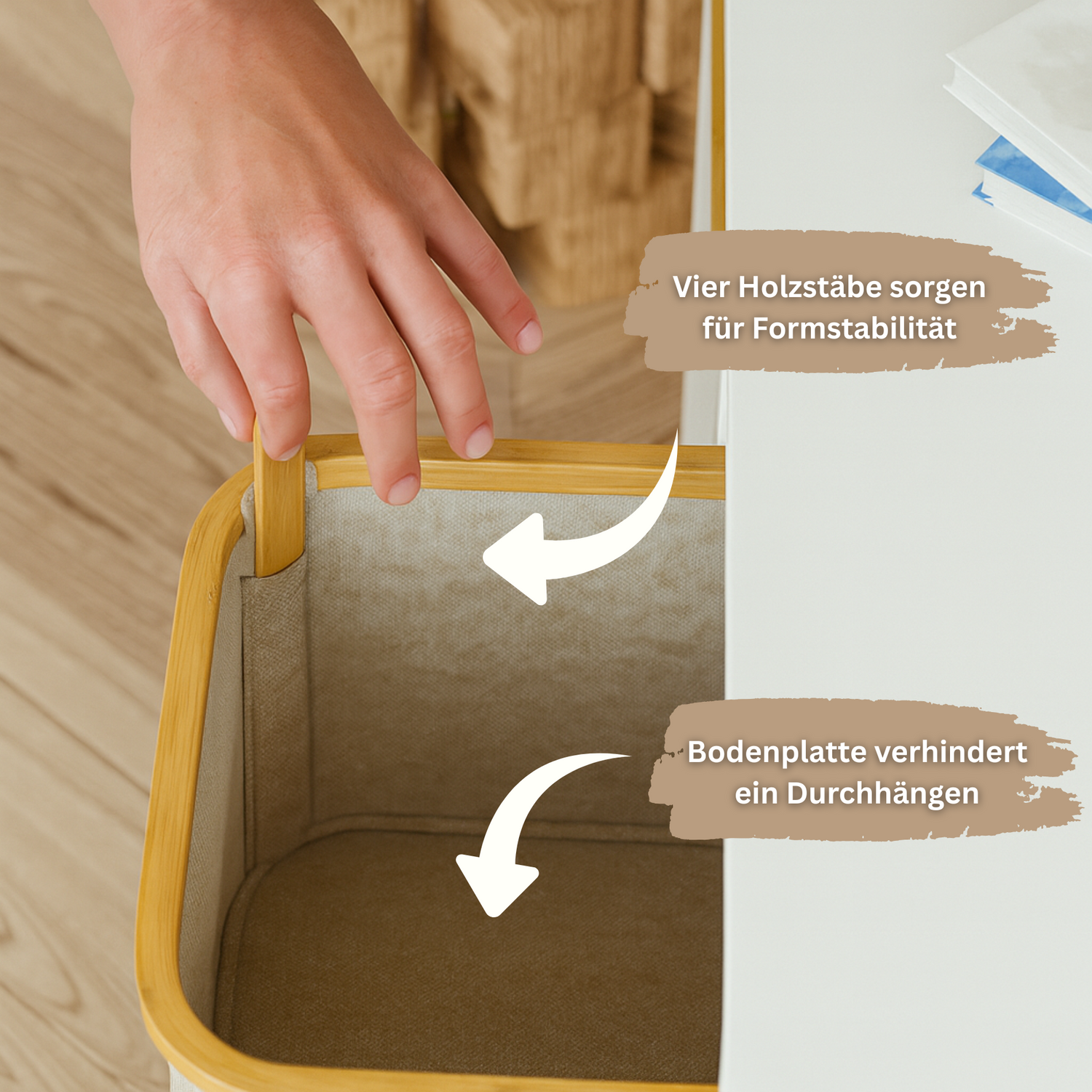 Vier Holzstäbe sorgen für Formstabilität

Bodenplatte verhindert ein Durchhängen