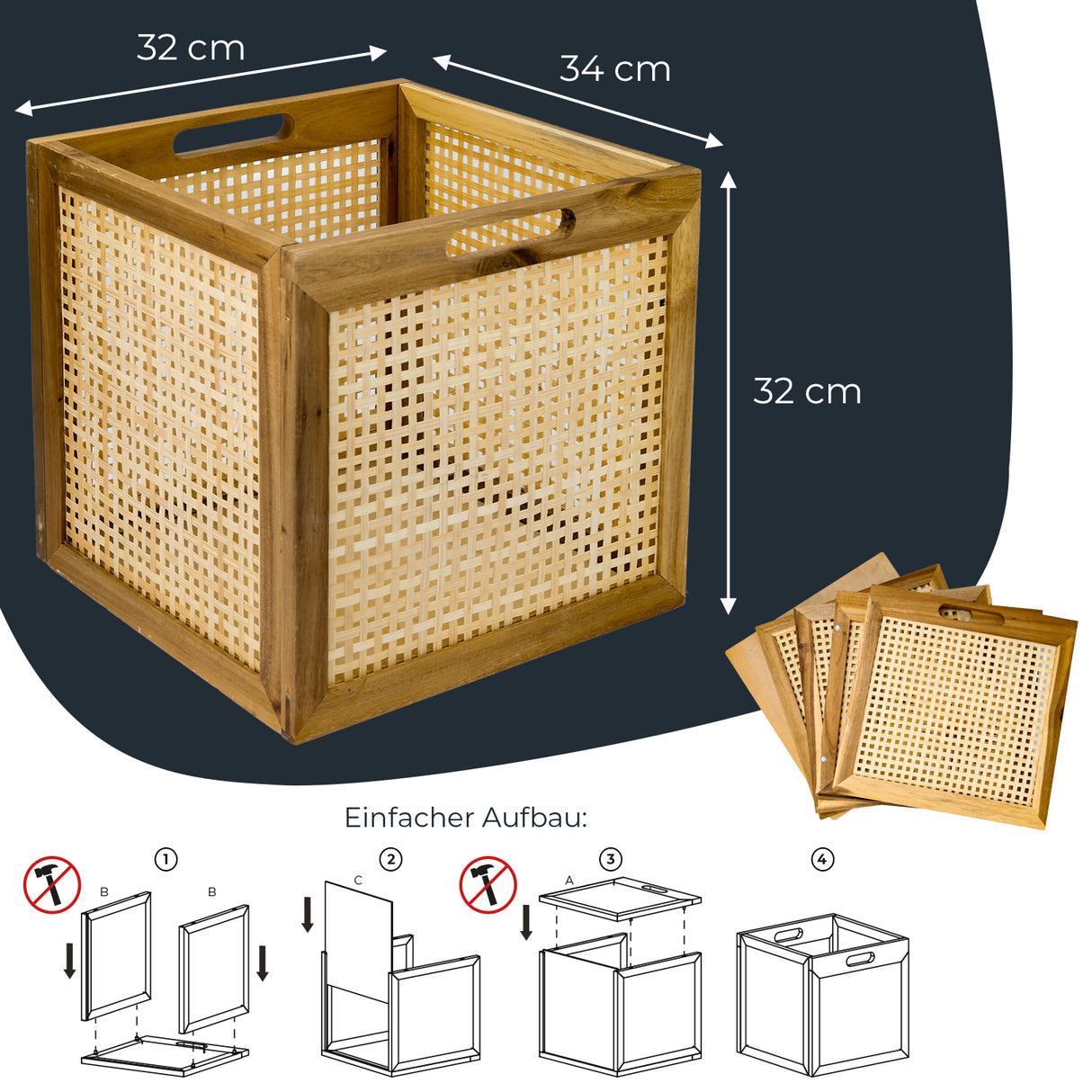 32 cm

34 cm

32 cm

Einfacher Aufbau:

1

B

B

2

C

3

A

4