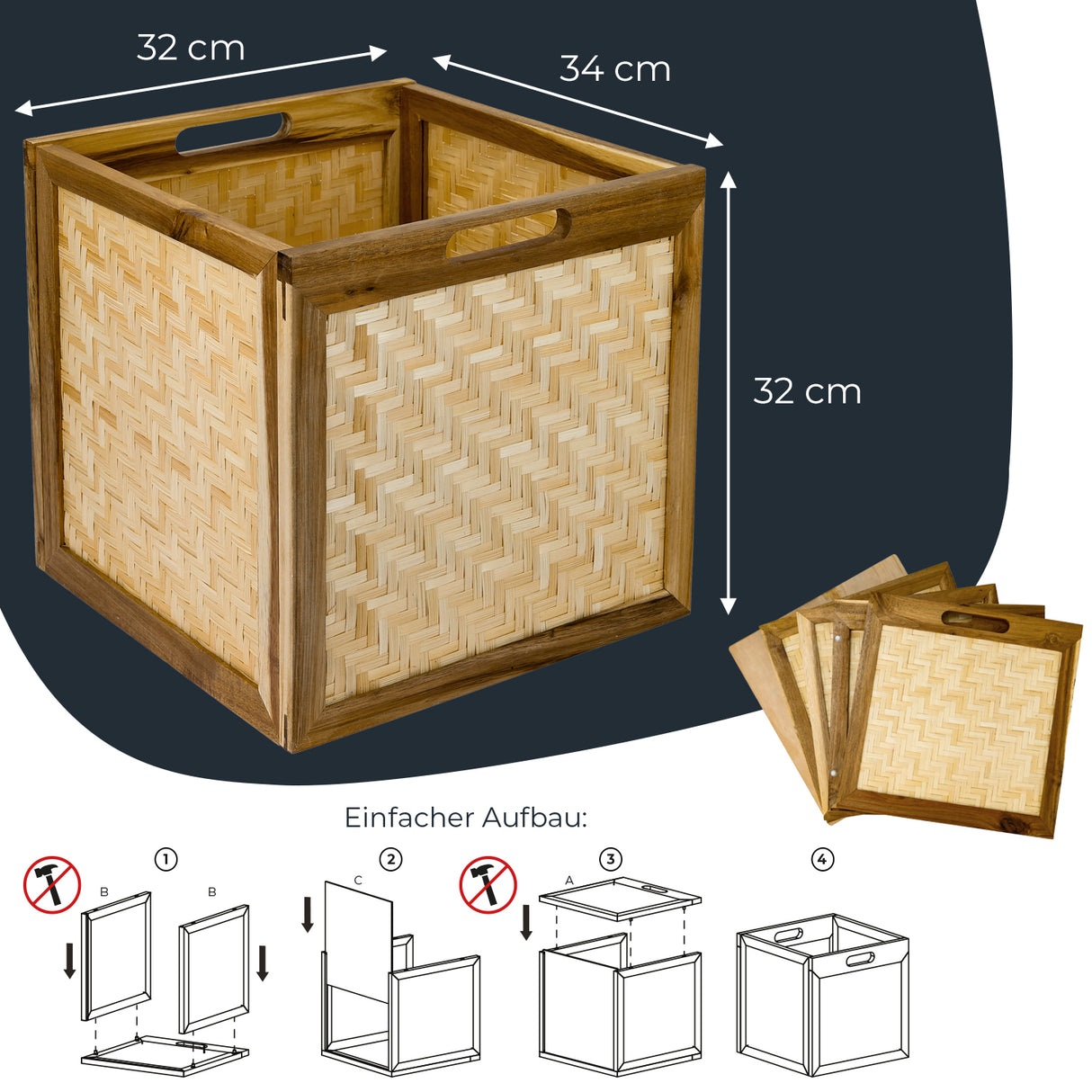 32 cm

34 cm

32 cm

Einfacher Aufbau:

1

B

B

2

C

3

A

4